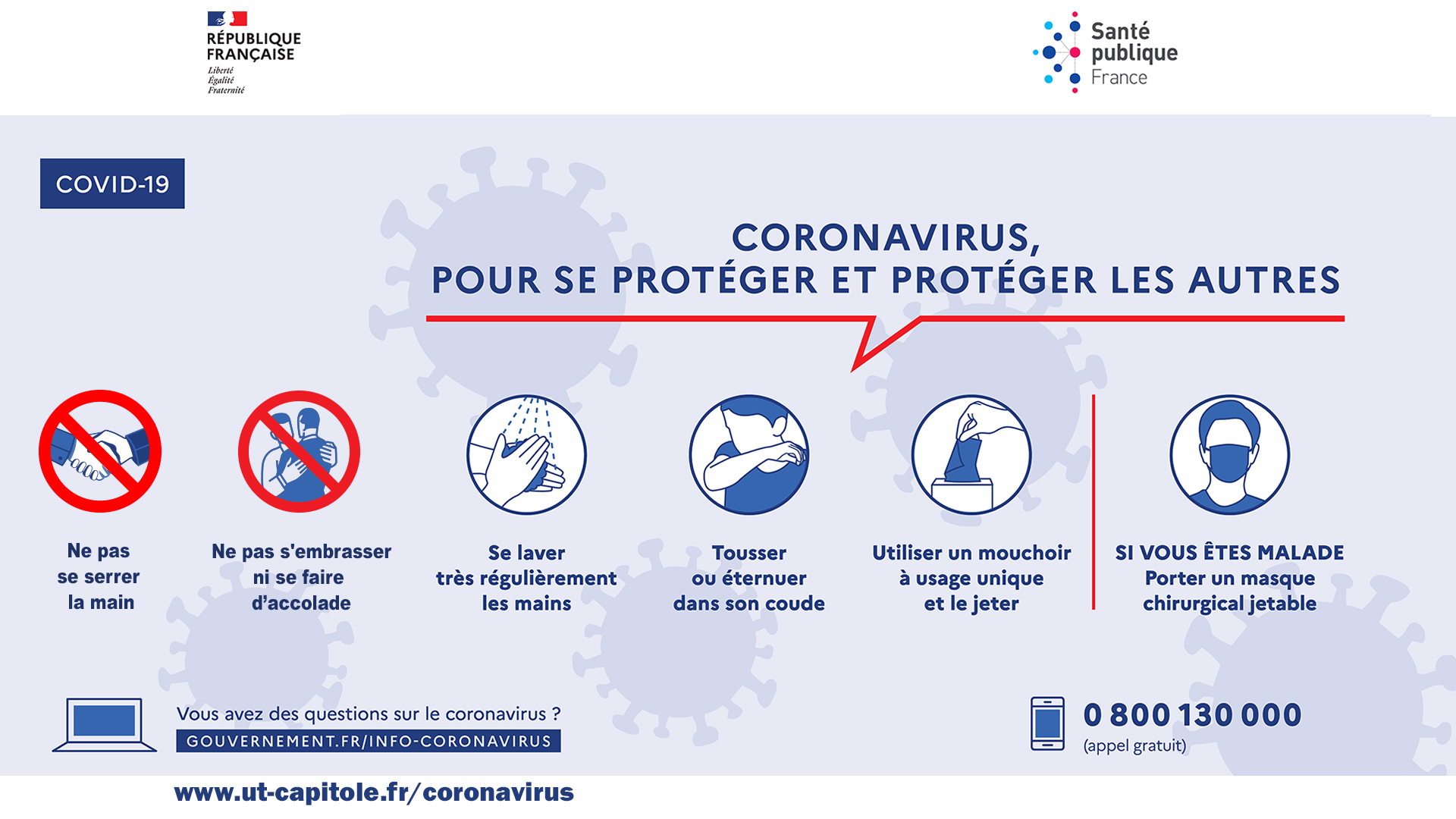 RÉPUBLIQUE FRANÇAISE
Liberté
Égalité
Fraternité

Santé publique France

COVID-19

CORONAVIRUS, POUR SE PROTÉGER ET PROTÉGER LES AUTRES

Ne pas se serrer la main

Ne pas s'embrasser ni se faire d'accolade

Se laver très régulièrement les mains

Tousser ou éternuer dans son coude

Utiliser un mouchoir à usage unique et le jeter

SI VOUS ÊTES MALADE Porter un masque chirurgical jetable

Vous avez des questions sur le coronavirus ?
GOUVERNEMENT.FR/INFO-CORONAVIRUS

0 800 130 000
(appel gratuit)

www.ut-capitole.fr/coronavirus